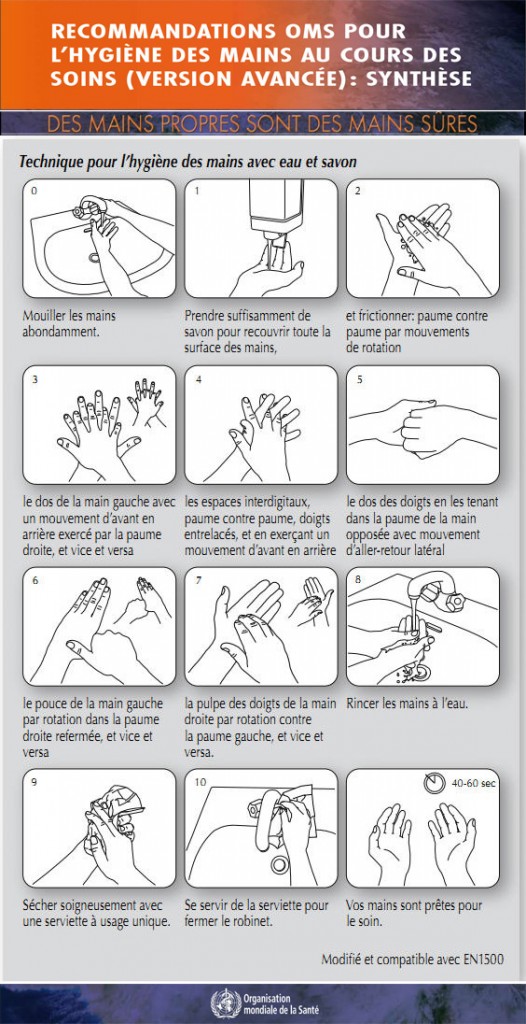 RECOMMANDATIONS OMS POUR L'HYGIÈNE DES MAINS AU COURS DES SOINS (VERSION AVANCÉE): SYNTHÈSE

DES MAINS PROPRES SONT DES MAINS SÛRES

Technique pour l'hygiène des mains avec eau et savon

0

Mouiller les mains abondamment.

1

Prendre suffisamment de savon pour recouvrir toute la surface des mains,

2

et frictionner: paume contre paume par mouvements de rotation

3

le dos de la main gauche avec un mouvement d'avant en arrière exercé par la paume droite, et vice et versa

4

les espaces interdigitaux, paume contre paume, doigts entrelacés, et en exerçant un mouvement d'avant en arrière

5

le dos des doigts en les tenant dans la paume de la main opposée avec mouvement d'aller-retour latéral

6

le pouce de la main gauche par rotation dans la paume droite refermée, et vice et versa

7

la pulpe des doigts de la main droite par rotation contre la paume gauche, et vice et versa.

8

Rincer les mains à l'eau.

9

Sécher soigneusement avec une serviette à usage unique.

10

Se servir de la serviette pour fermer le robinet.

40-60 sec

Vos mains sont prêtes pour le soin.

Modifié et compatible avec EN1500

Organisation mondiale de la Santé